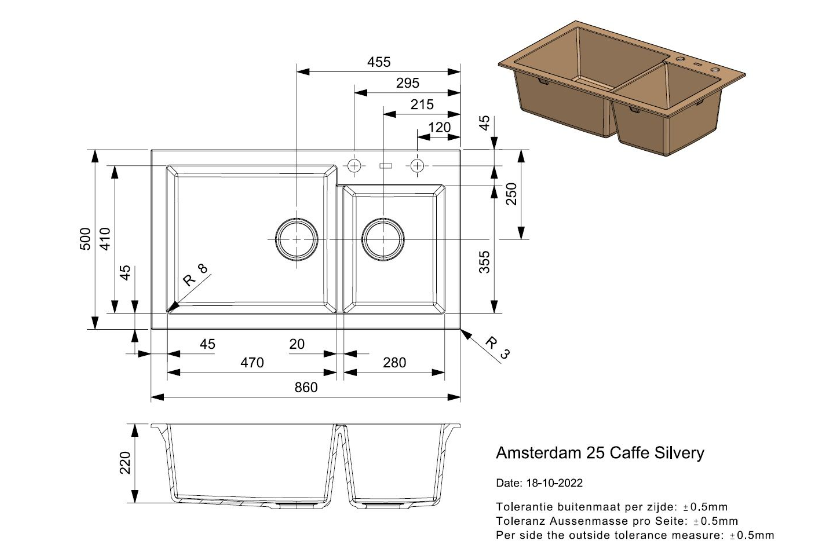 455
295
215
120
45
250
355
500
410
45
R 8
R 3
45
20
470
280
860
220

Amsterdam 25 Caffe Silvery

Date: 18-10-2022

Tolerantie buitenmaat per zijde: ±0.5mm
Toleranz Aussenmasse pro Seite: ±0.5mm
Per side the outside tolerance measure: ±0.5mm