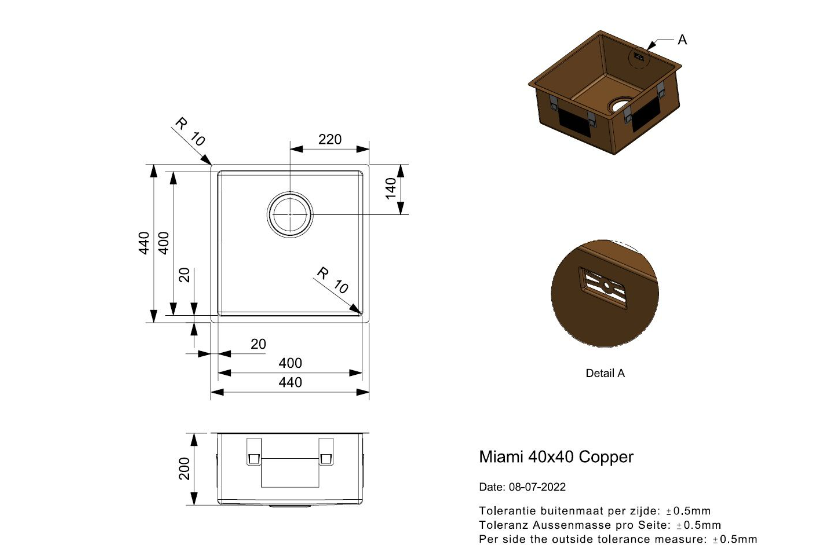 R 10

220

140

440

400

20

R 10

20

400

440

200

A

Detail A

Miami 40x40 Copper

Date: 08-07-2022

Tolerantie buitenmaat per zijde: ±0.5mm
Toleranz Aussenmasse pro Seite: ±0.5mm
Per side the outside tolerance measure: ±0.5mm